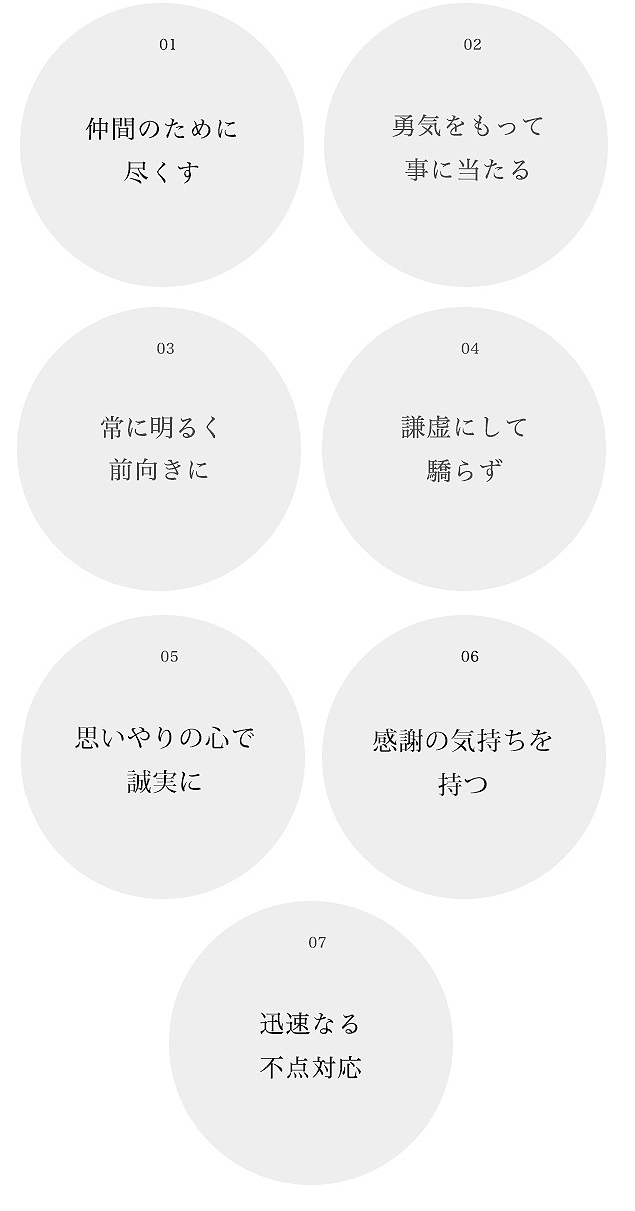 01

仲間のために
尽くす

02

勇気をもって
事に当たる

03

常に明るく
前向きに

04

謙虚にして
驕らず

05

思いやりの心で
誠実に

06

感謝の気持ちを
持つ

07

迅速なる
不点対応